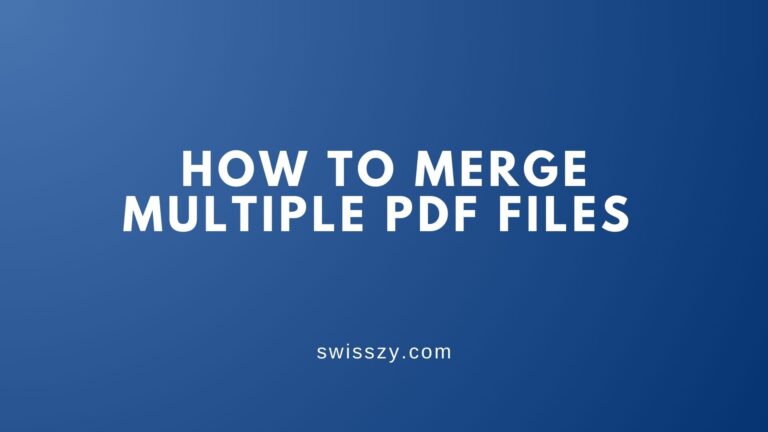 HOW TO MERGE MULTIPLE PDF FILES

swisszy.com